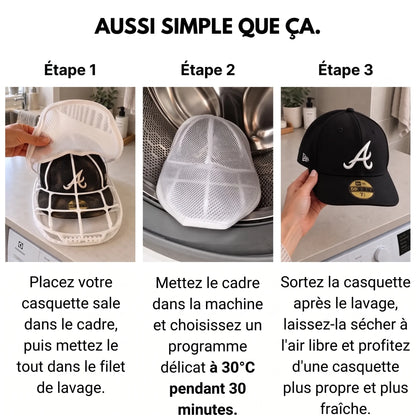 AUSSI SIMPLE QUE ÇA.

Étape 1

Placez votre casquette sale dans le cadre, puis mettez le tout dans le filet de lavage.

Étape 2

Mettez le cadre dans la machine et choisissez un programme délicat à 30°C pendant 30 minutes.

Étape 3

Sortez la casquette après le lavage, laissez-la sécher à l'air libre et profitez d'une casquette plus propre et plus fraîche.